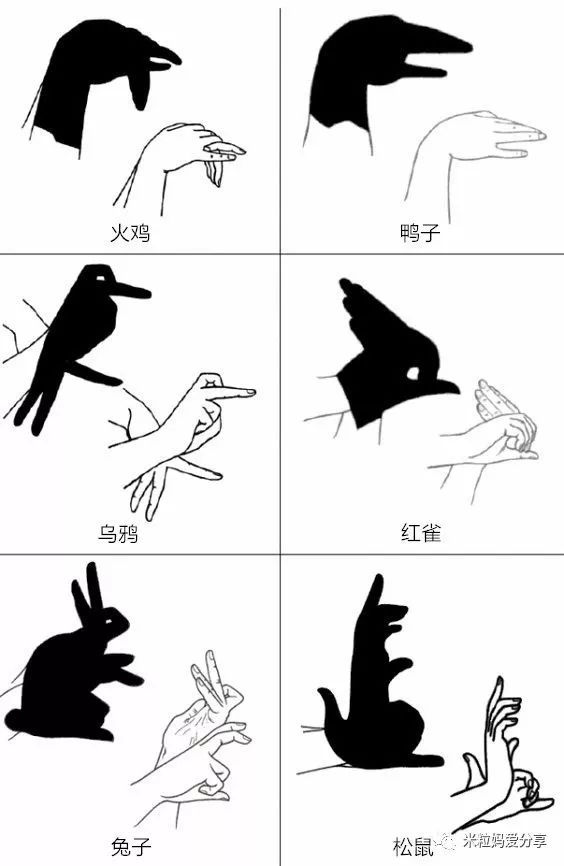 火鸡

鸭子

乌鸦

红雀

兔子

松鼠

米粒妈爱分享